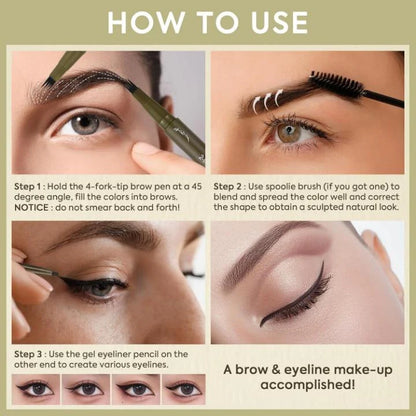 HOW TO USE

Step 1 : Hold the 4-fork-tip brow pen at a 45 degree angle, fill the colors into brows.
NOTICE : do not smear back and forth!

Step 2 : Use spoolie brush (if you got one) to blend and spread the color well and correct the shape to obtain a sculpted natural look.

Step 3 : Use the gel eyeliner pencil on the other end to create various eyelines.

A brow & eyeline make-up accomplished!