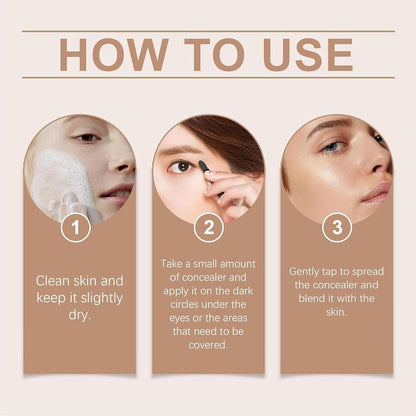 HOW TO USE

1

Clean skin and keep it slightly dry.

2

Take a small amount of concealer and apply it on the dark circles under the eyes or the areas that need to be covered.

3

Gently tap to spread the concealer and blend it with the skin.