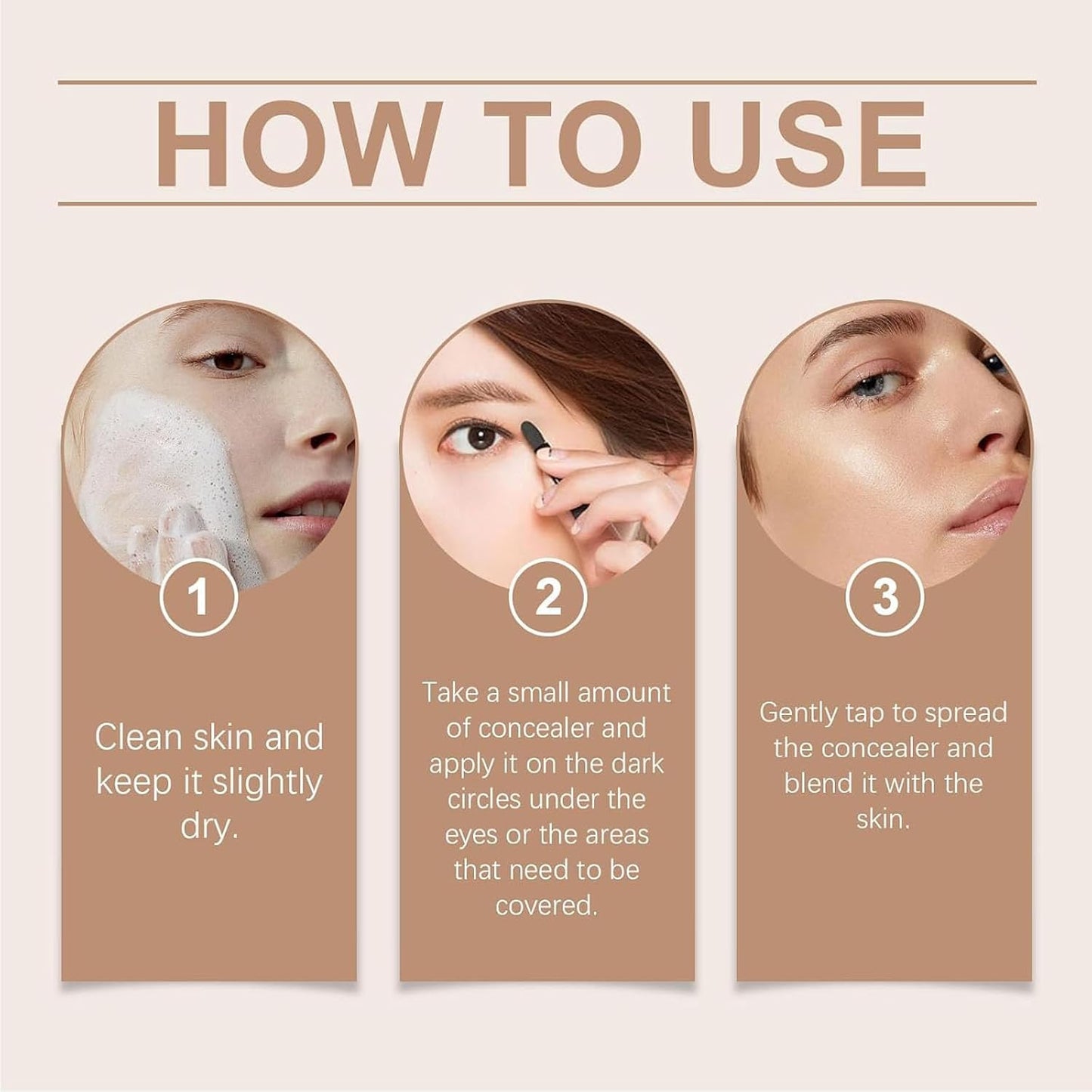 HOW TO USE

1

Clean skin and keep it slightly dry.

2

Take a small amount of concealer and apply it on the dark circles under the eyes or the areas that need to be covered.

3

Gently tap to spread the concealer and blend it with the skin.